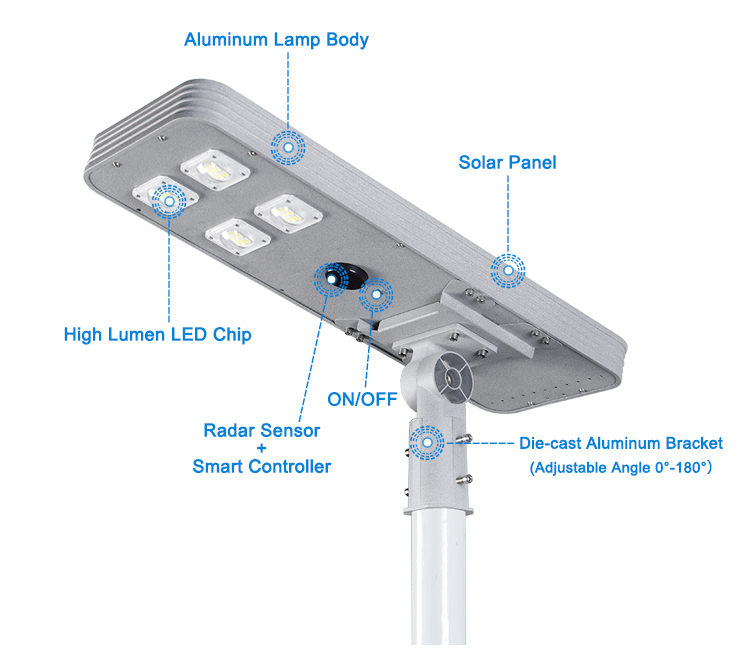 Aluminum Lamp Body

Solar Panel

High Lumen LED Chip

ON/OFF

Radar Sensor
+
Smart Controller

Die-cast Aluminum Bracket
(Adjustable Angle 0°-180°)